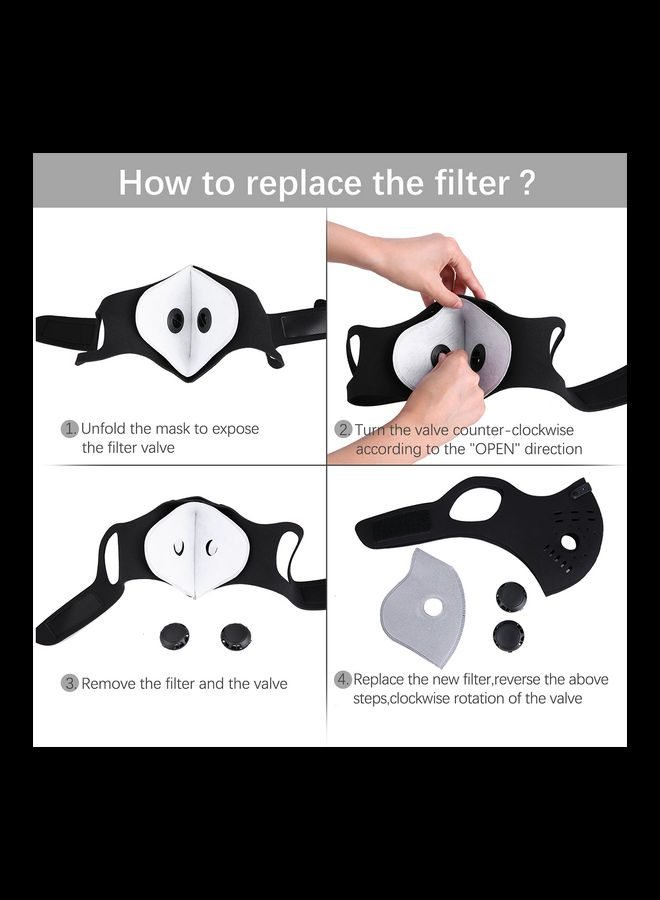 How to replace the filter ?

1 Unfold the mask to expose the filter valve

2 Turn the valve counter-clockwise according to the "OPEN" direction

3 Remove the filter and the valve

4 Replace the new filter,reverse the above steps,clockwise rotation of the valve