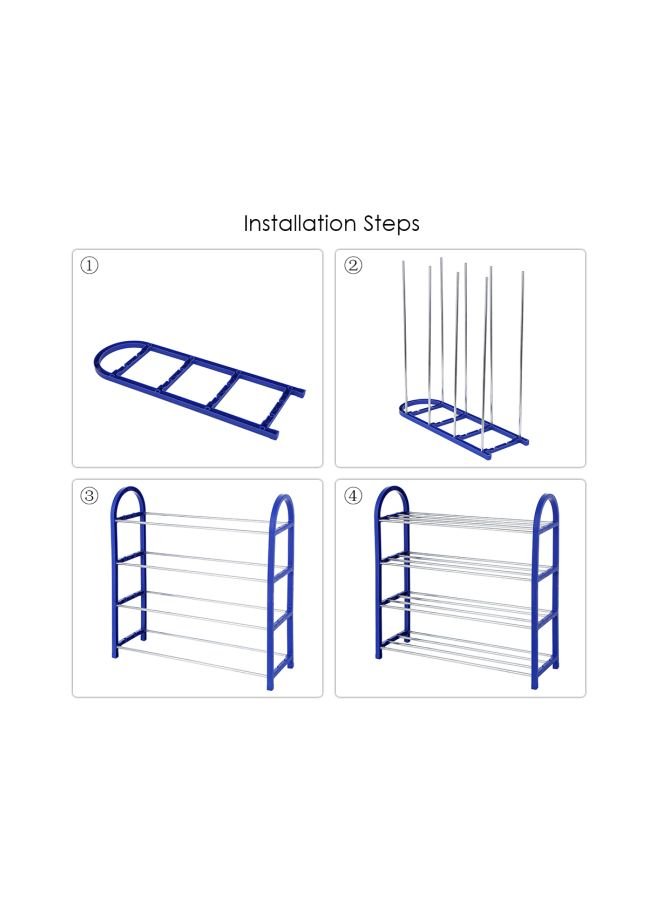 Installation Steps

①

②

③

④