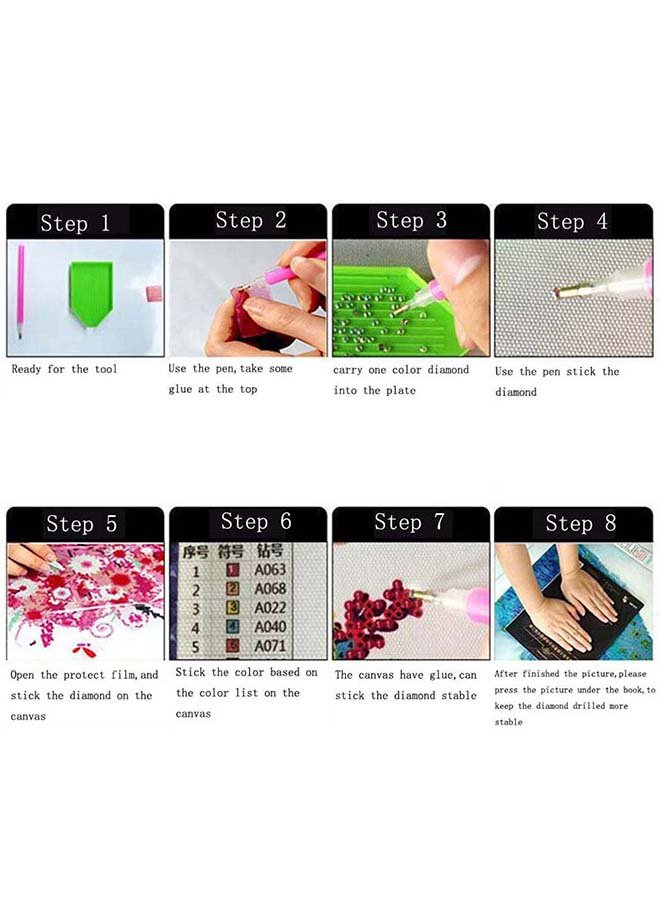 Step 1

Ready for the tool

Step 2

Use the pen, take some glue at the top

Step 3

carry one color diamond into the plate

Step 4

Use the pen stick the diamond

Step 5

Open the protect film, and stick the diamond on the canvas

Step 6

| 序号 | 符号 | 钻号 |
|---|---|---|
| 1 | 1 | A063 |
| 2 | 2 | A068 |
| 3 | 3 | A022 |
| 4 | 4 | A040 |
| 5 | 5 | A071 |

Stick the color based on the color list on the canvas

Step 7

The canvas have glue, can stick the diamond stable

Step 8

After finished the picture, please press the picture under the book, to keep the diamond drilled more stable